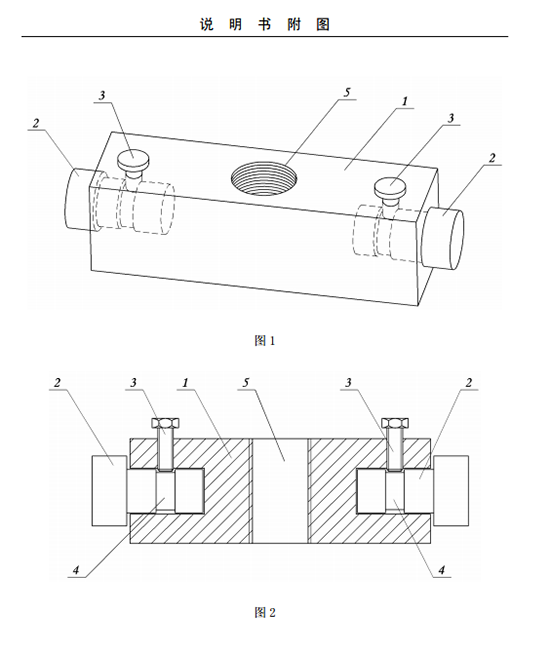 说 明 书 附 图

3
5
1
3
2
2

图 1

2
3
1
5
3
2
4
4

图 2